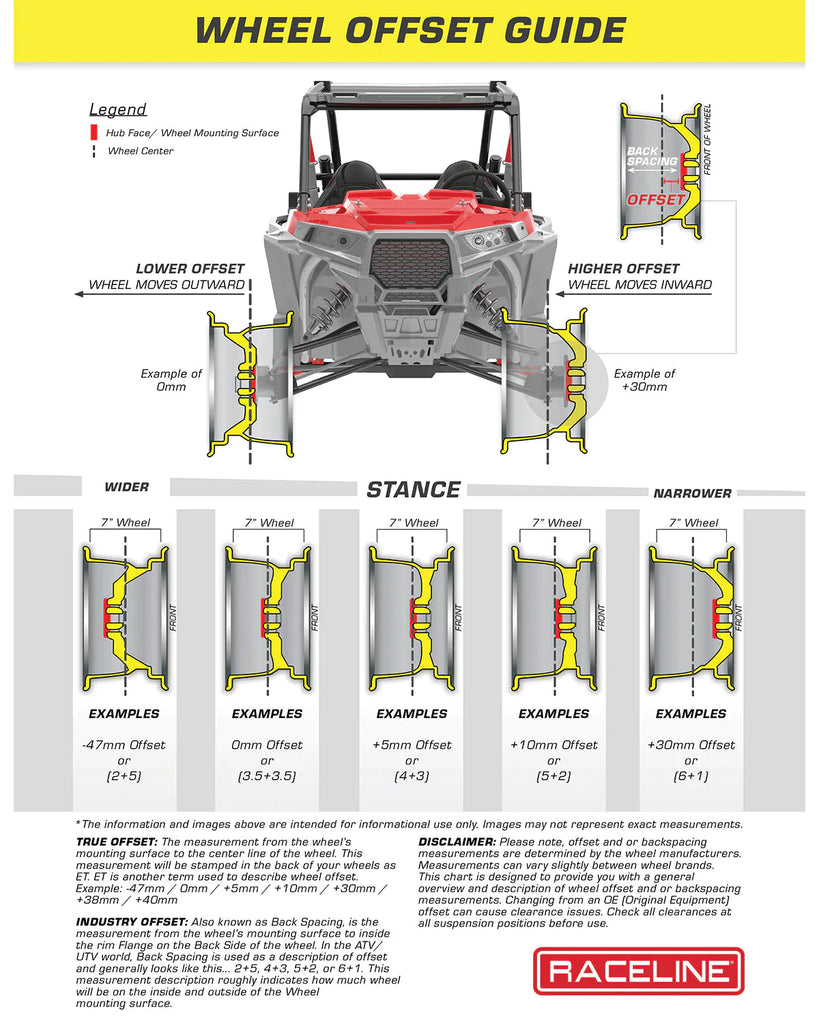 WHEEL OFFSET GUIDE

Legend
Hub Face/ Wheel Mounting Surface
Wheel Center

BACK SPACING
OFFSET
FRONT OF WHEEL

LOWER OFFSET
WHEEL MOVES OUTWARD

HIGHER OFFSET
WHEEL MOVES INWARD

Example of 0mm

Example of +30mm

WIDER
STANCE
NARROWER

7" Wheel
FRONT
EXAMPLES
-47mm Offset
or
(2+5)

7" Wheel
FRONT
EXAMPLES
0mm Offset
or
(3.5+3.5)

7" Wheel
FRONT
EXAMPLES
+5mm Offset
or
(4+3)

7" Wheel
FRONT
EXAMPLES
+10mm Offset
or
(5+2)

7" Wheel
FRONT
EXAMPLES
+30mm Offset
or
(6+1)

*The information and images above are intended for informational use only. Images may not represent exact measurements.

TRUE OFFSET: The measurement from the wheel's mounting surface to the center line of the wheel. This measurement will be stamped in the back of your wheels as ET. ET is another term used to describe wheel offset. Example: -47mm / 0mm / +5mm / +10mm / +30mm / +38mm / +40mm

INDUSTRY OFFSET: Also known as Back Spacing, is the measurement from the wheel's mounting surface to inside the rim Flange on the Back Side of the wheel. In the ATV/UTV world, Back Spacing is used as a description of offset and generally looks like this... 2+5, 4+3, 5+2, or 6+1. This measurement description roughly indicates how much wheel will be on the inside and outside of the Wheel mounting surface.

DISCLAIMER: Please note, offset and or backspacing measurements are determined by the wheel manufacturers. Measurements can vary slightly between wheel brands. This chart is designed to provide you with a general overview and description of wheel offset and or backspacing measurements. Changing from an OE (Original Equipment) offset can cause clearance issues. Check all clearances at all suspension positions before use.

RACELINE